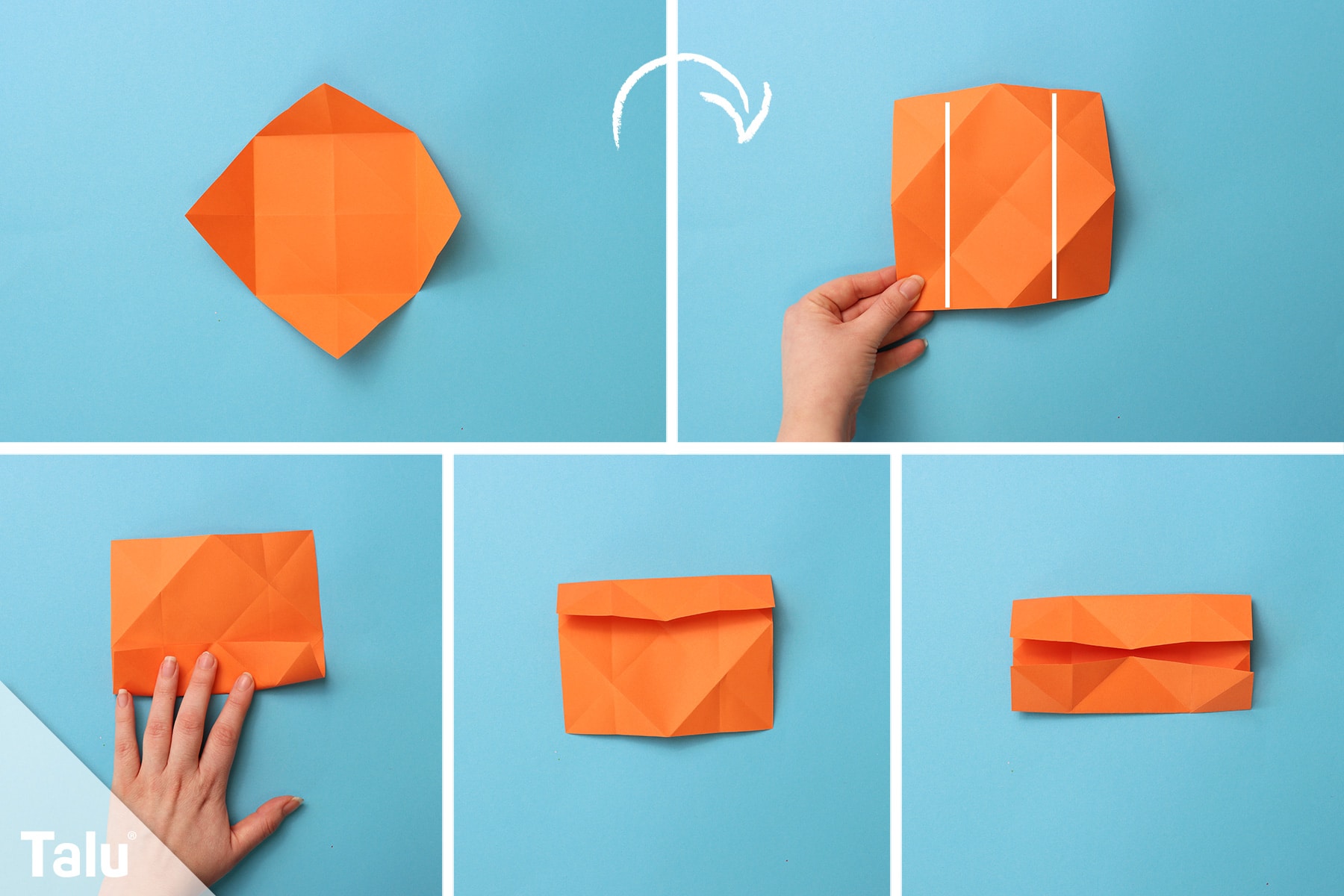 Talu®