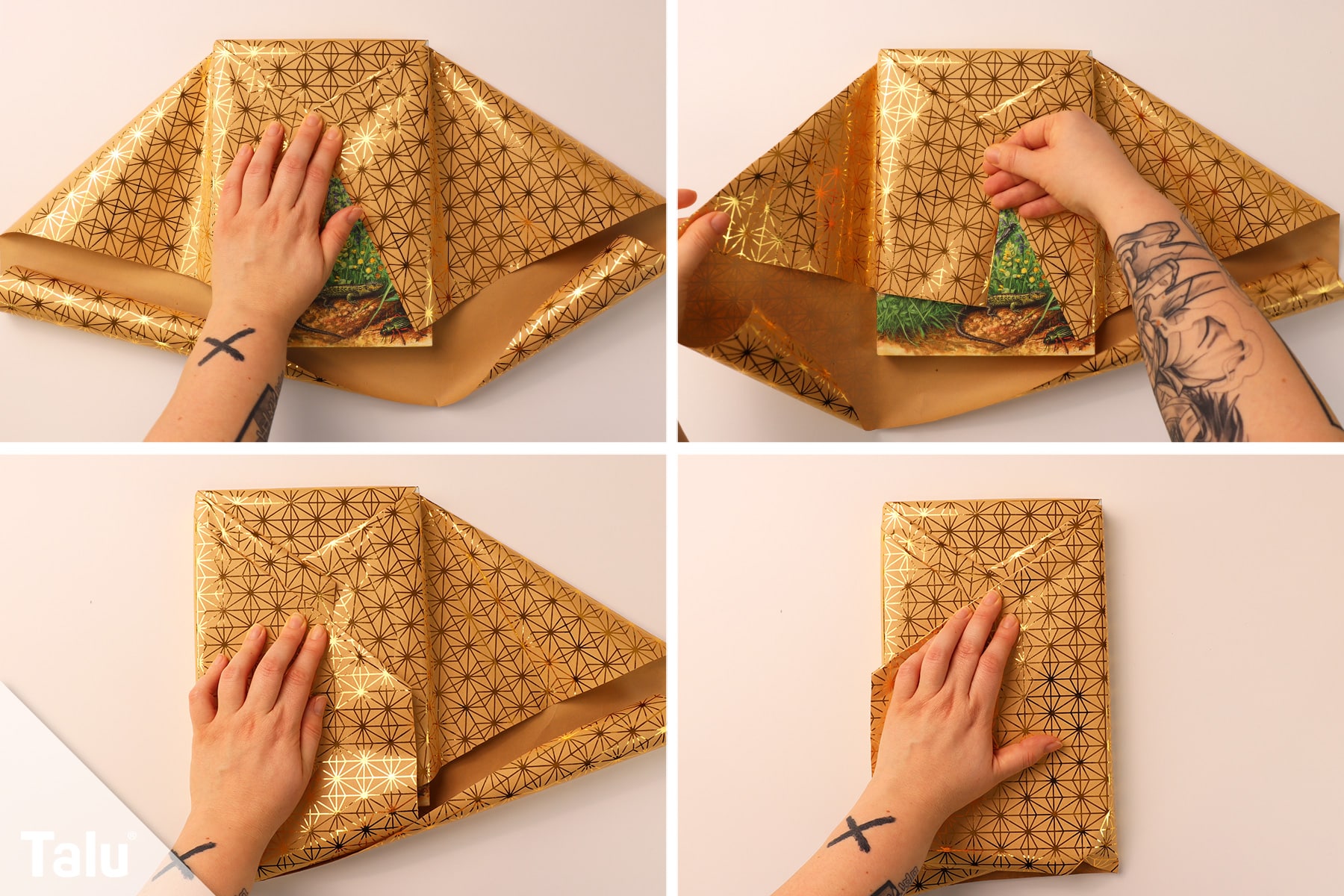 Talu