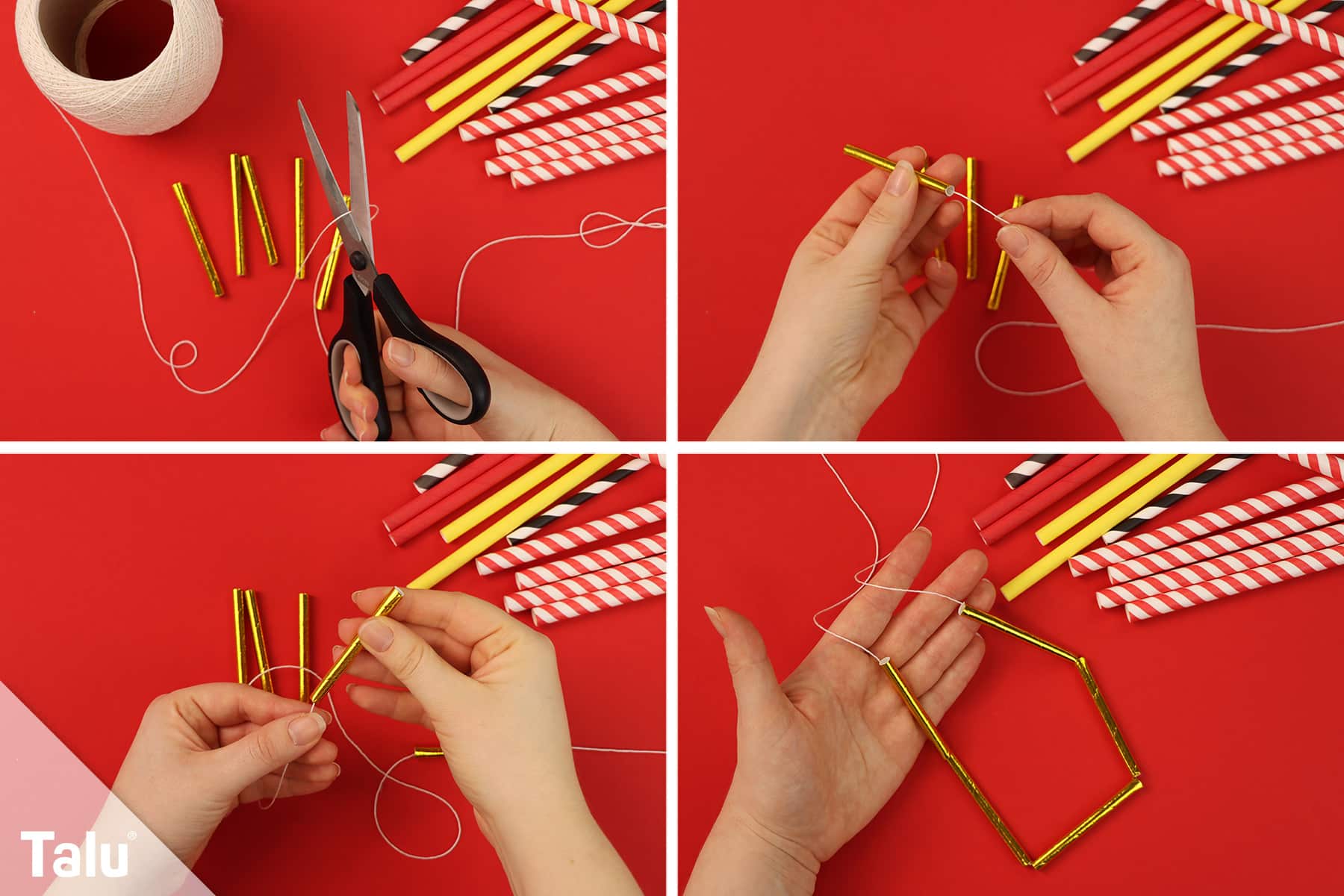 Talu®