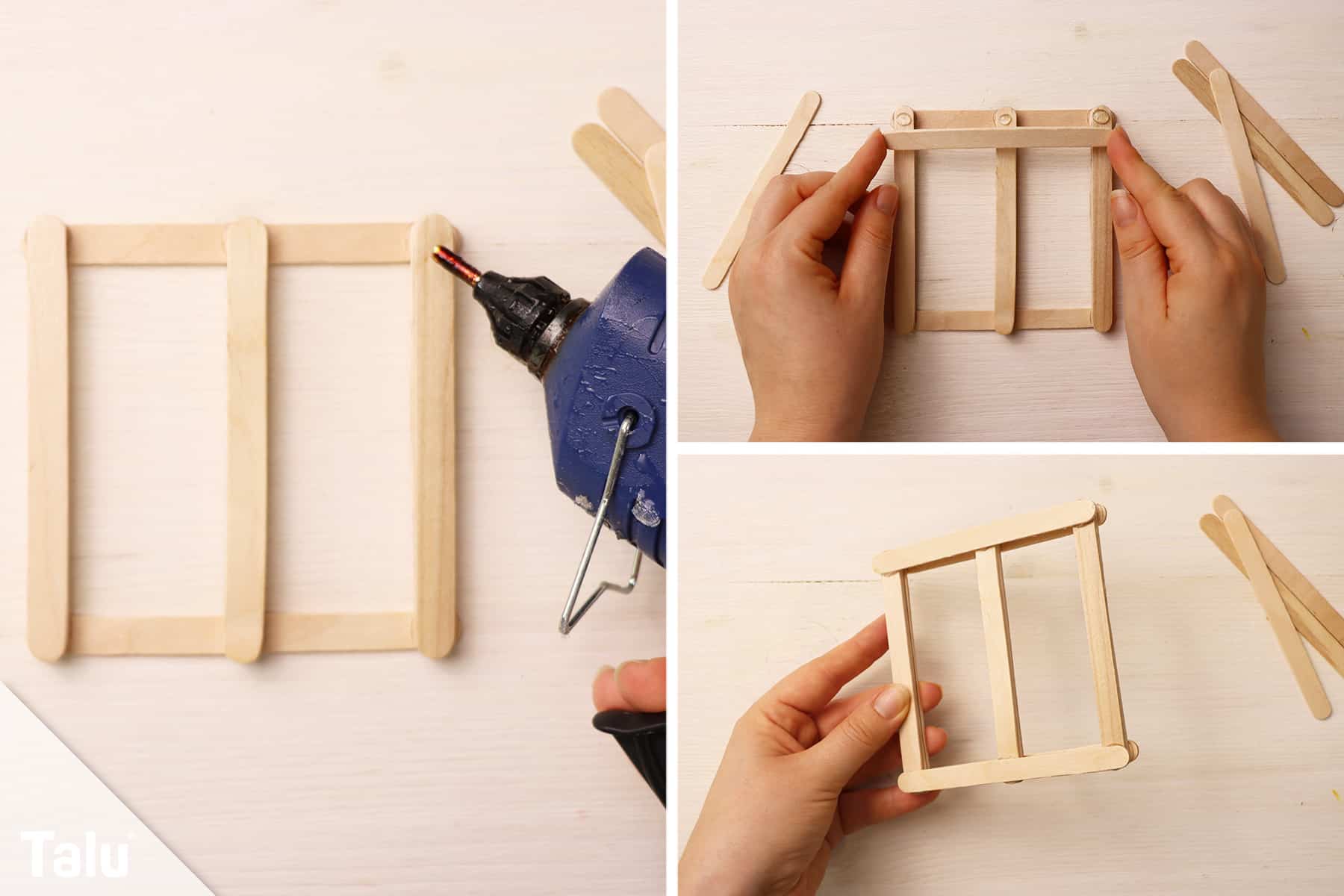 Talu