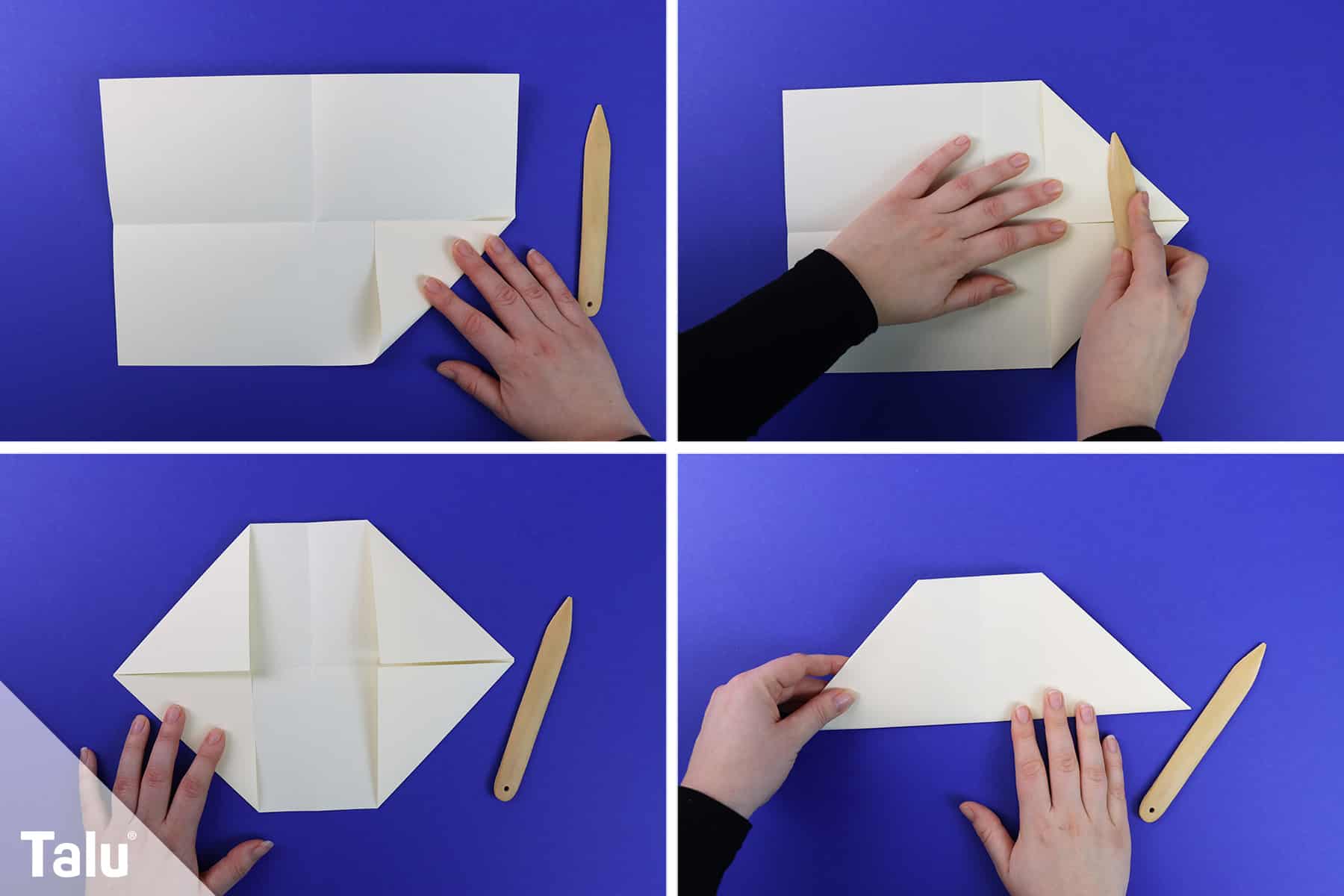 Talu®