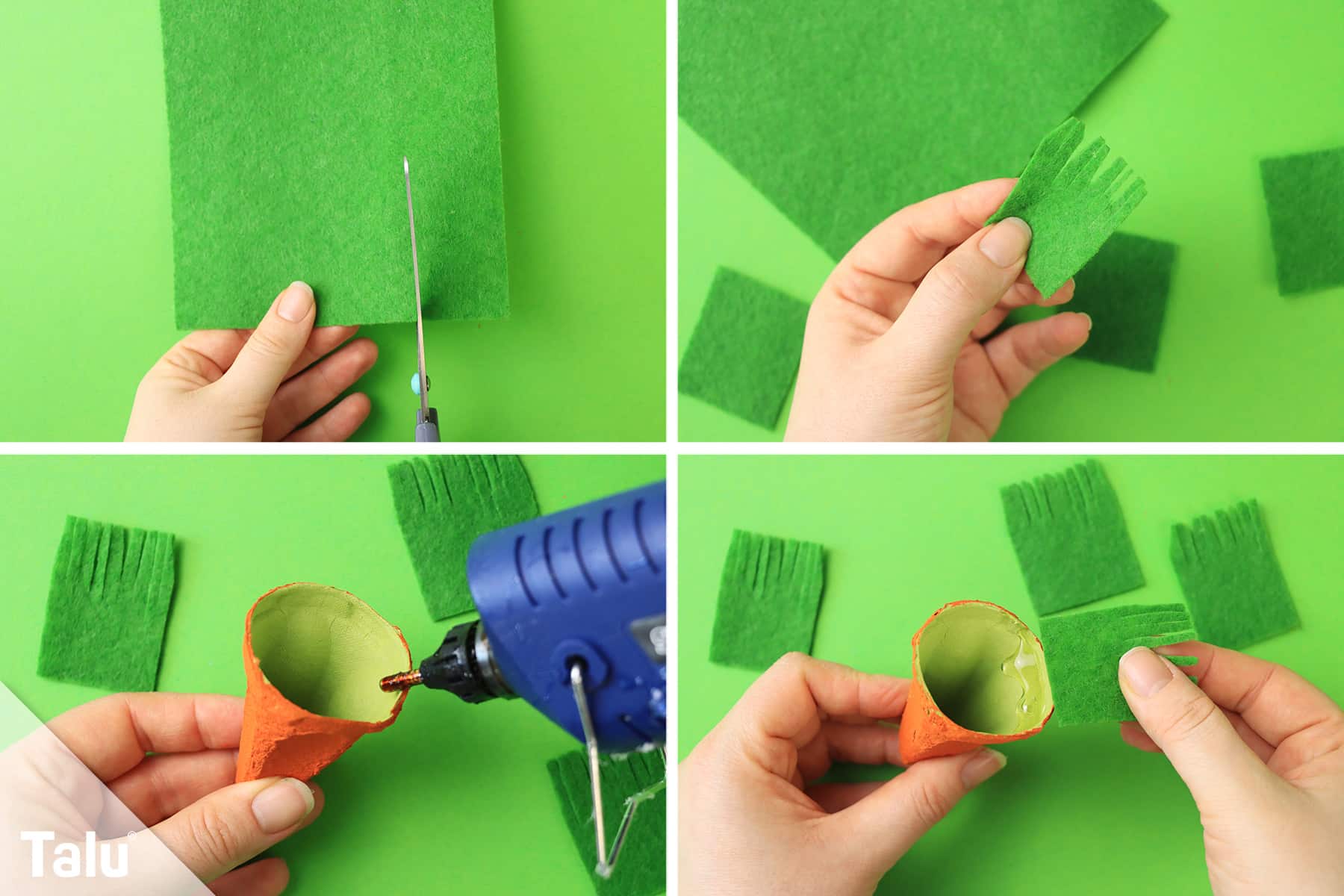 Talu®