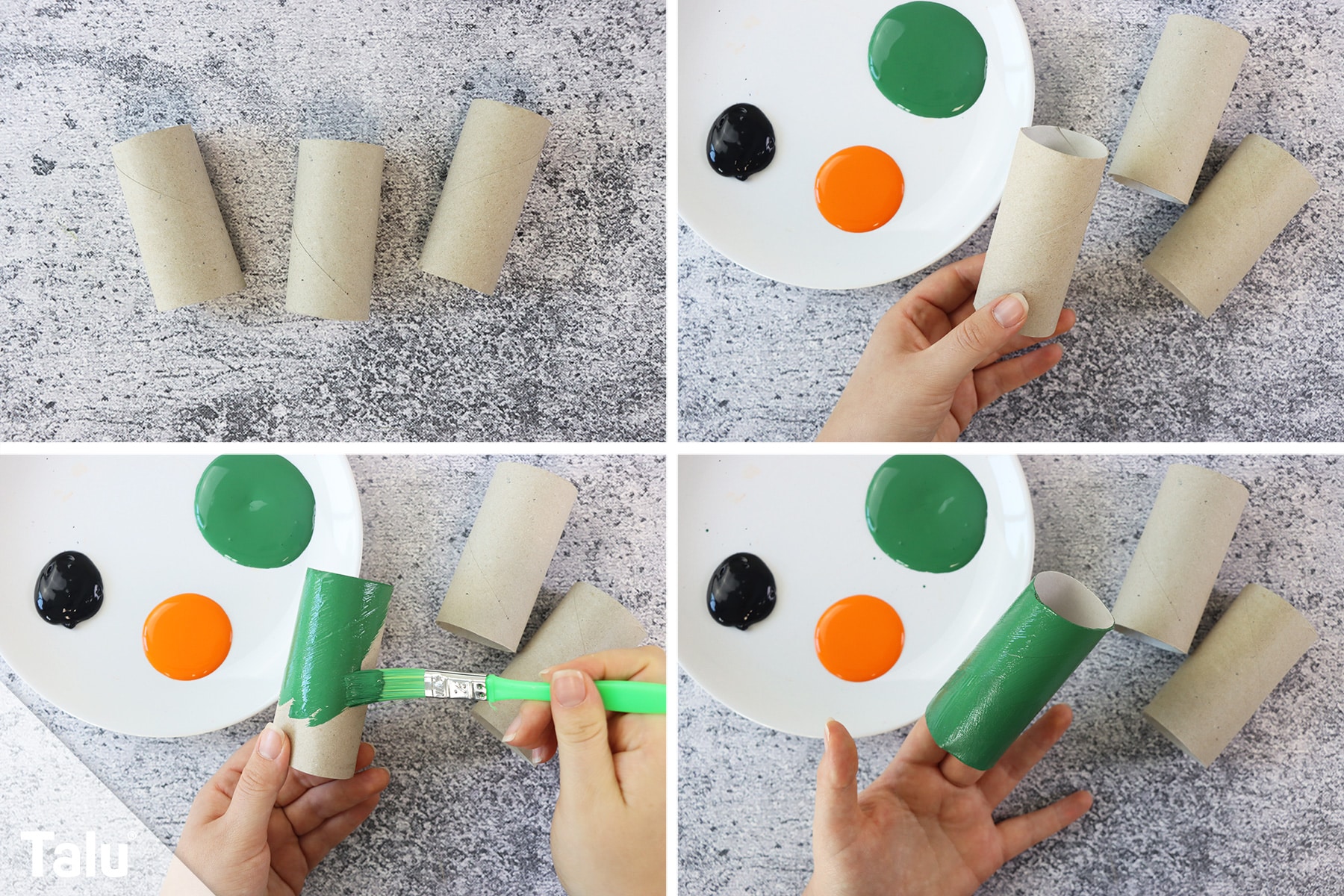 Talu®