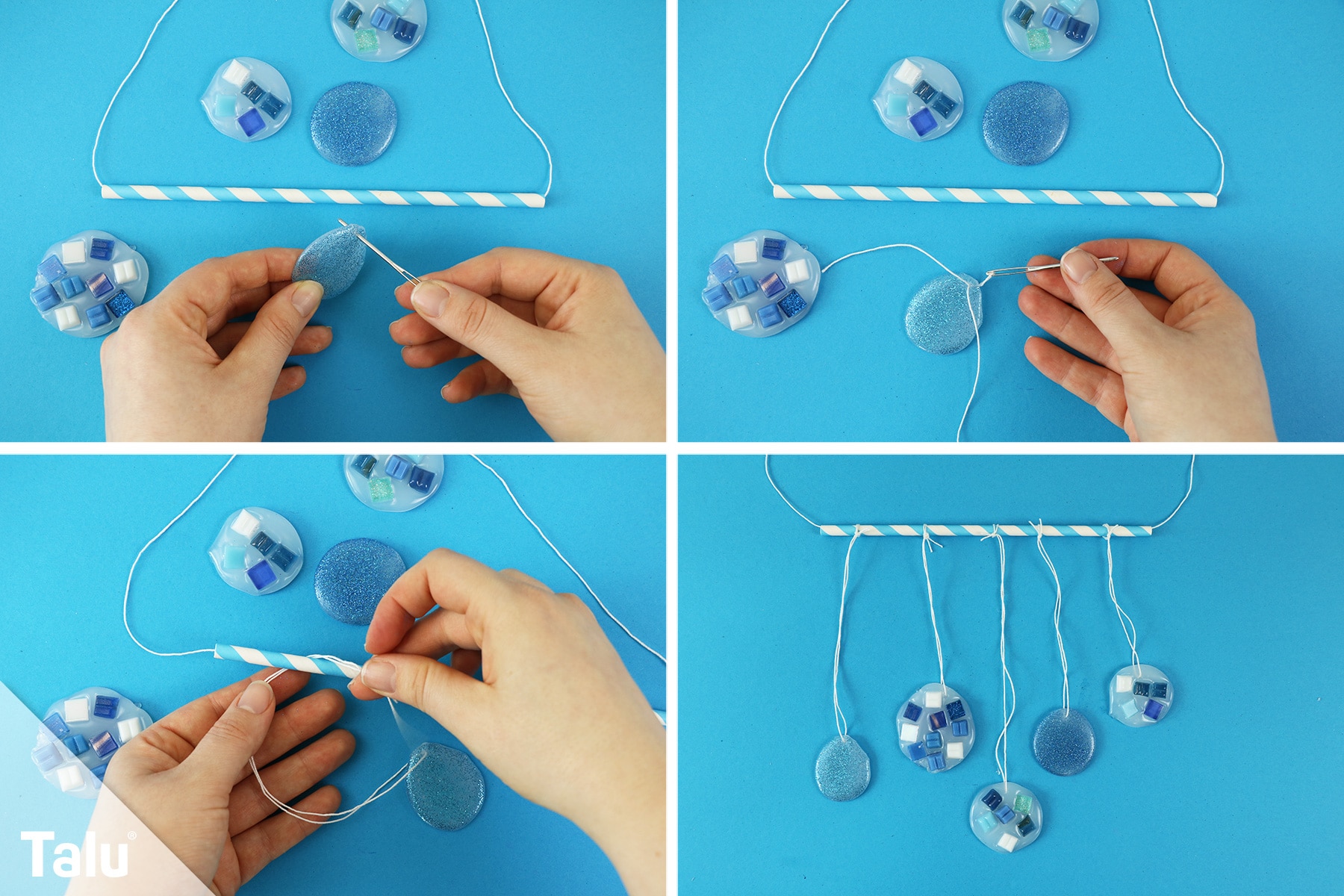 Talu®