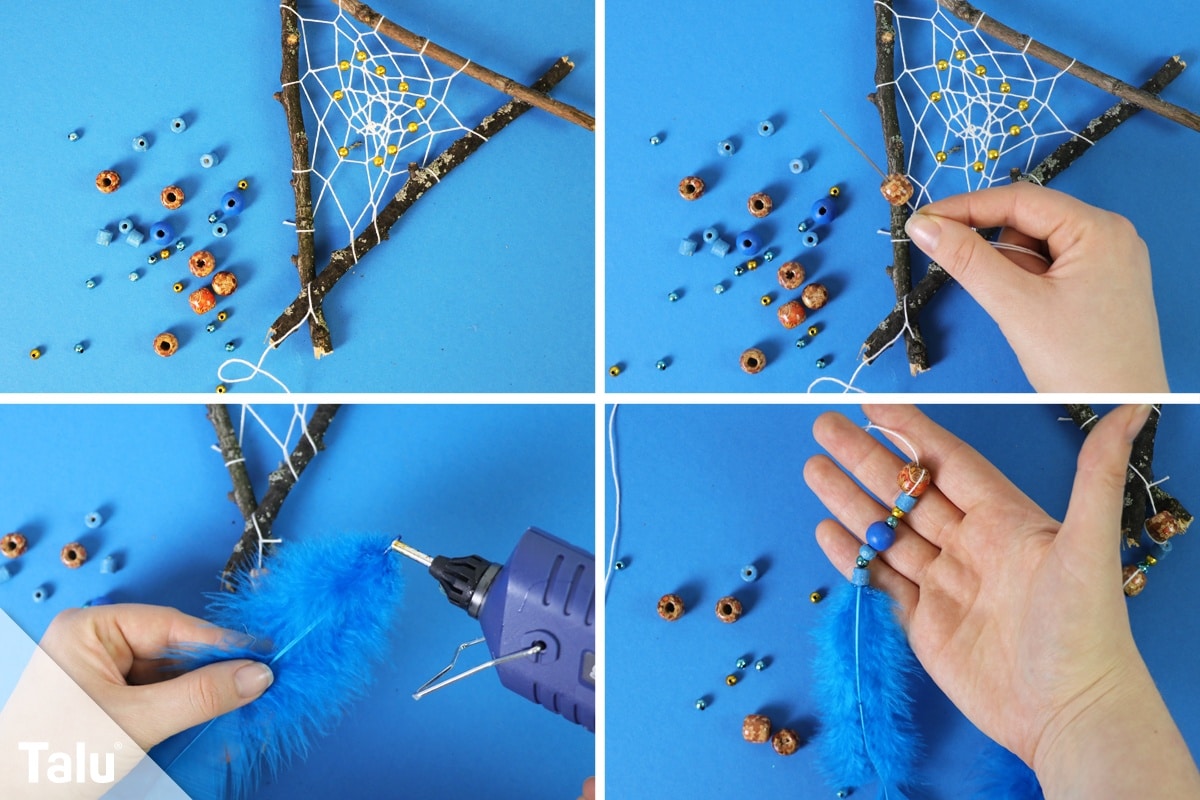 Talu