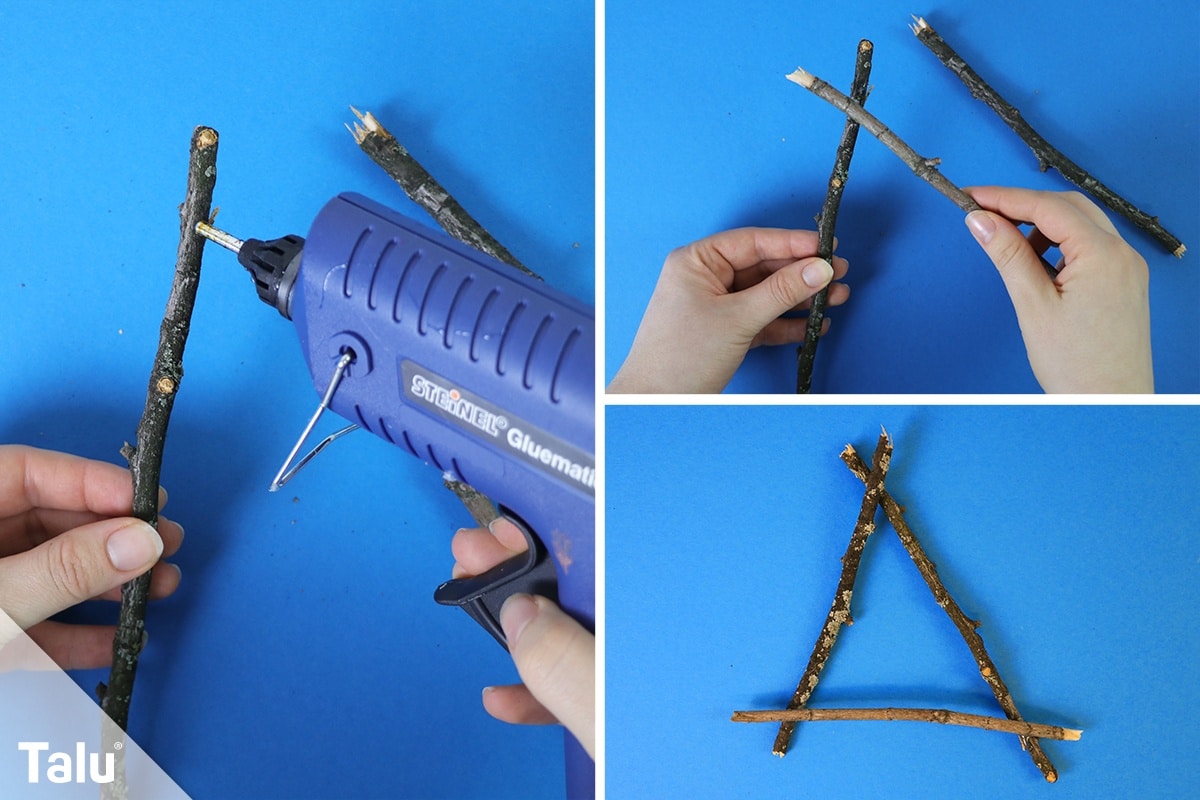 STEINEL® Gluematic

Talu®