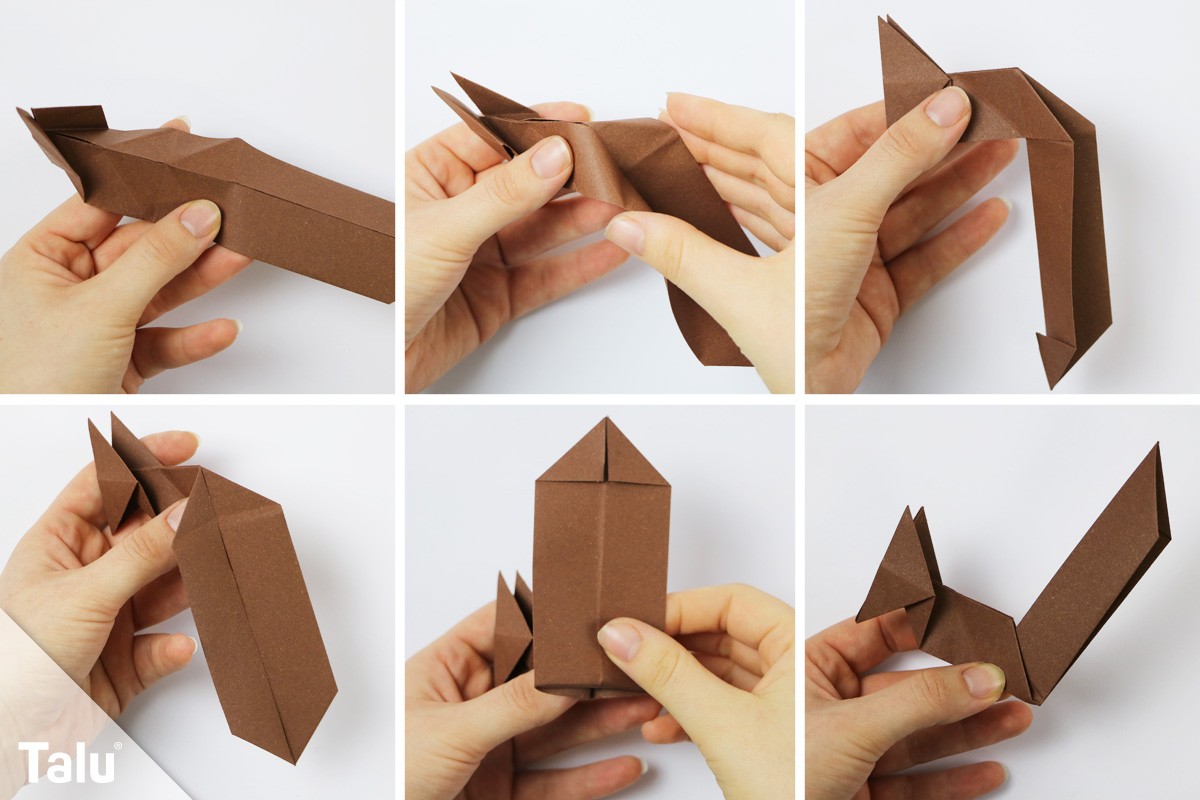 Talu®