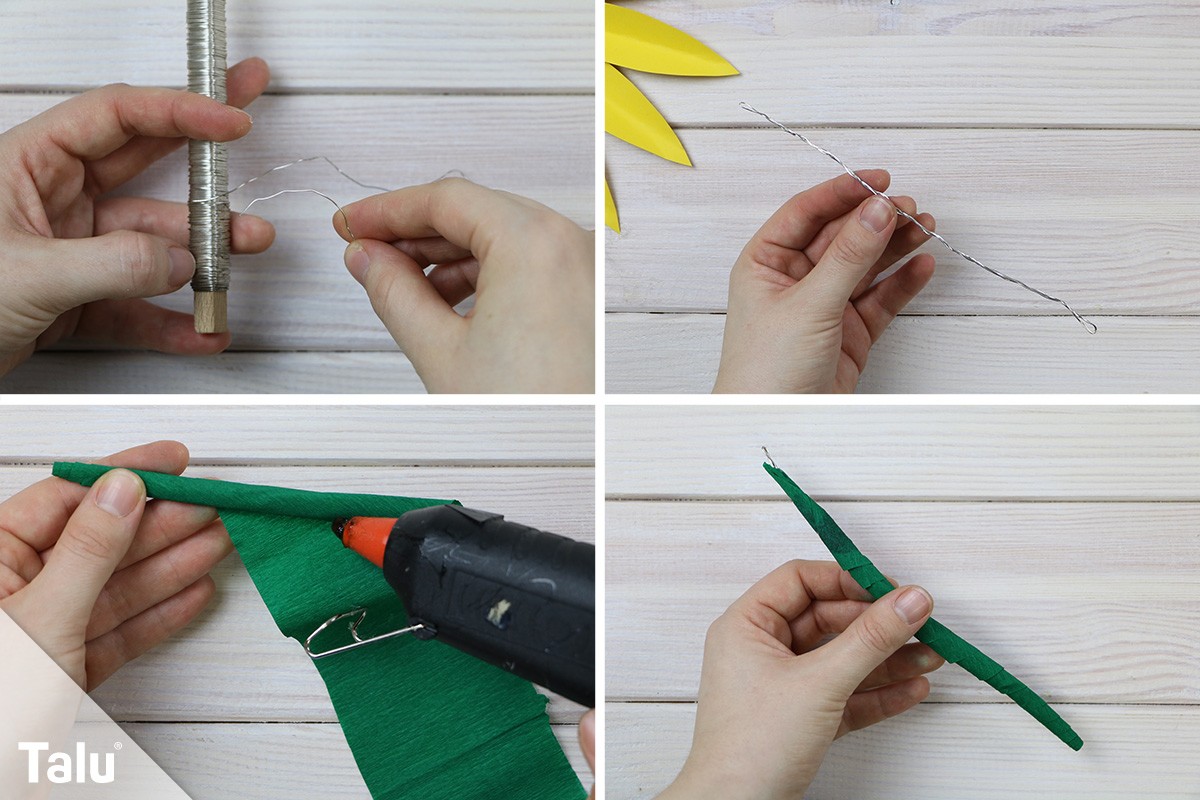 Talu®