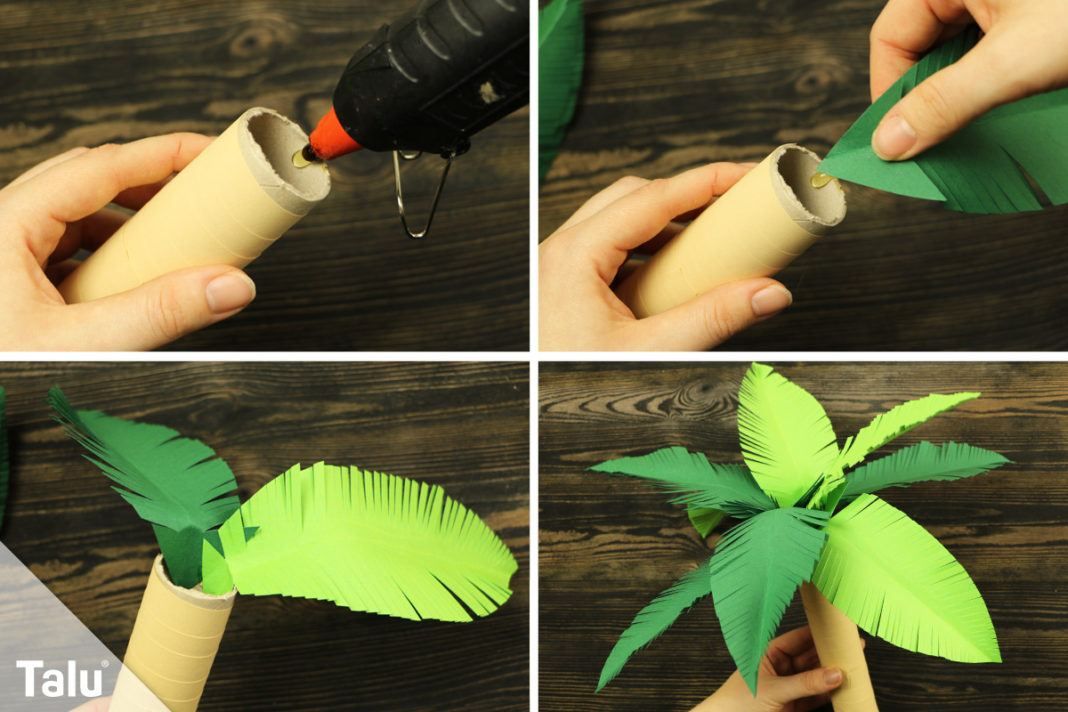 Talu