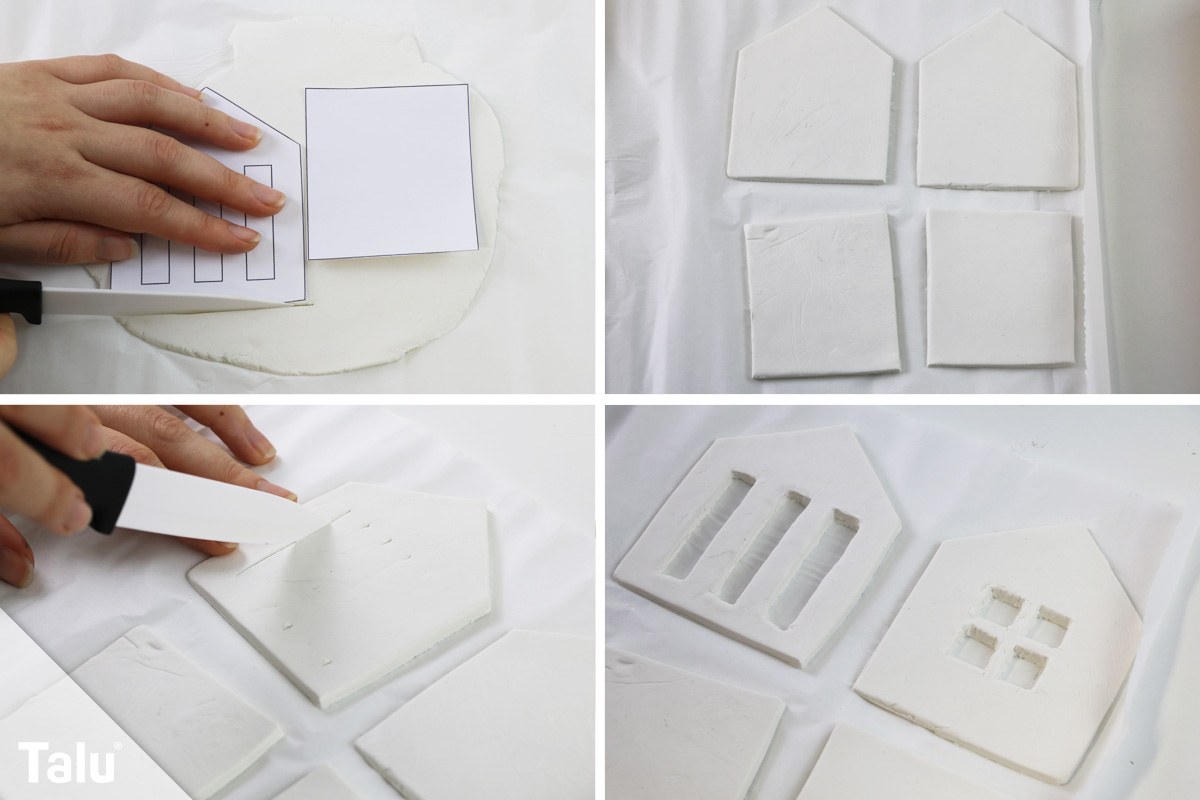 Talu®