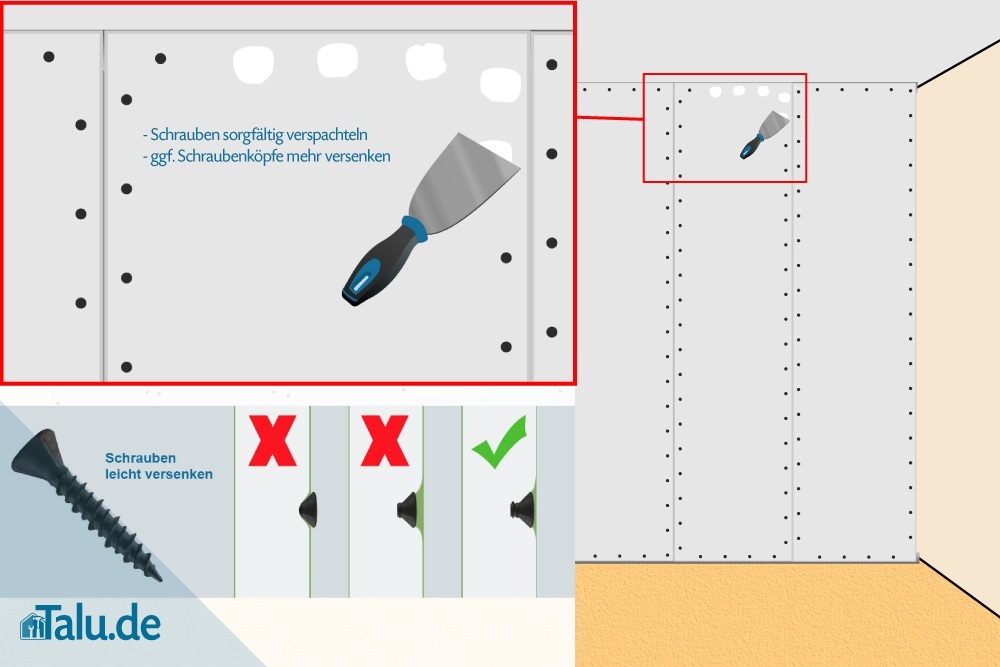 - Schrauben sorgfältig verspachteln
- ggf. Schraubenköpfe mehr versenken

Schrauben leicht versenken

Talu.de