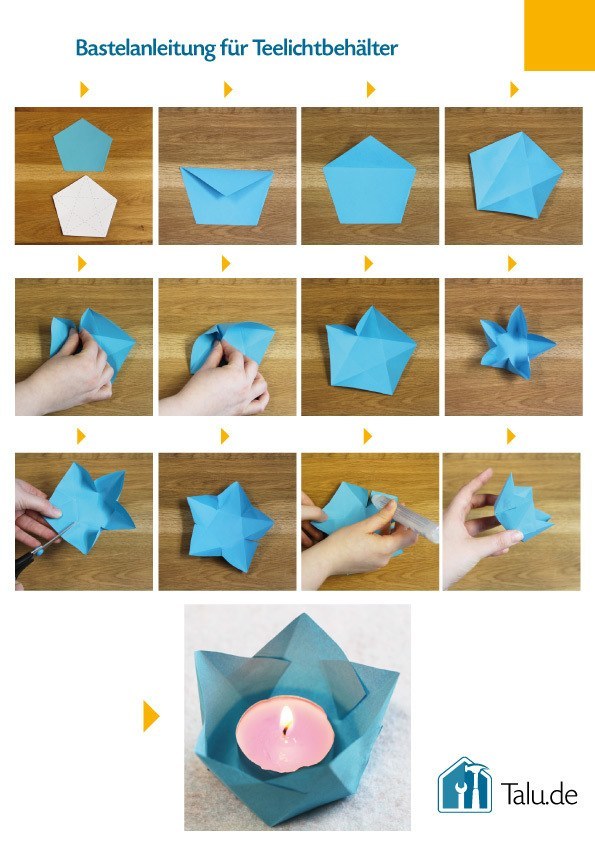 Bastelanleitung für Teelichtbehälter

Talu.de